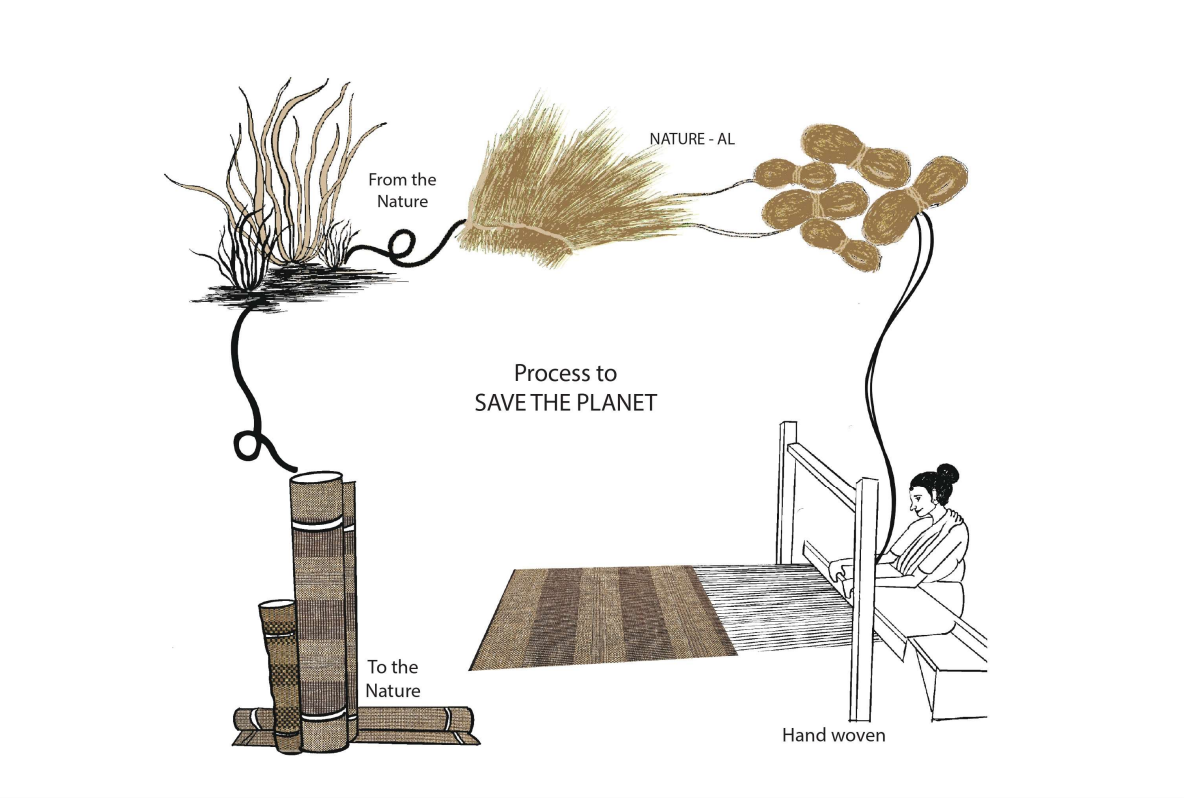 From the Nature

NATURE - AL

Process to
SAVE THE PLANET

To the Nature

Hand woven